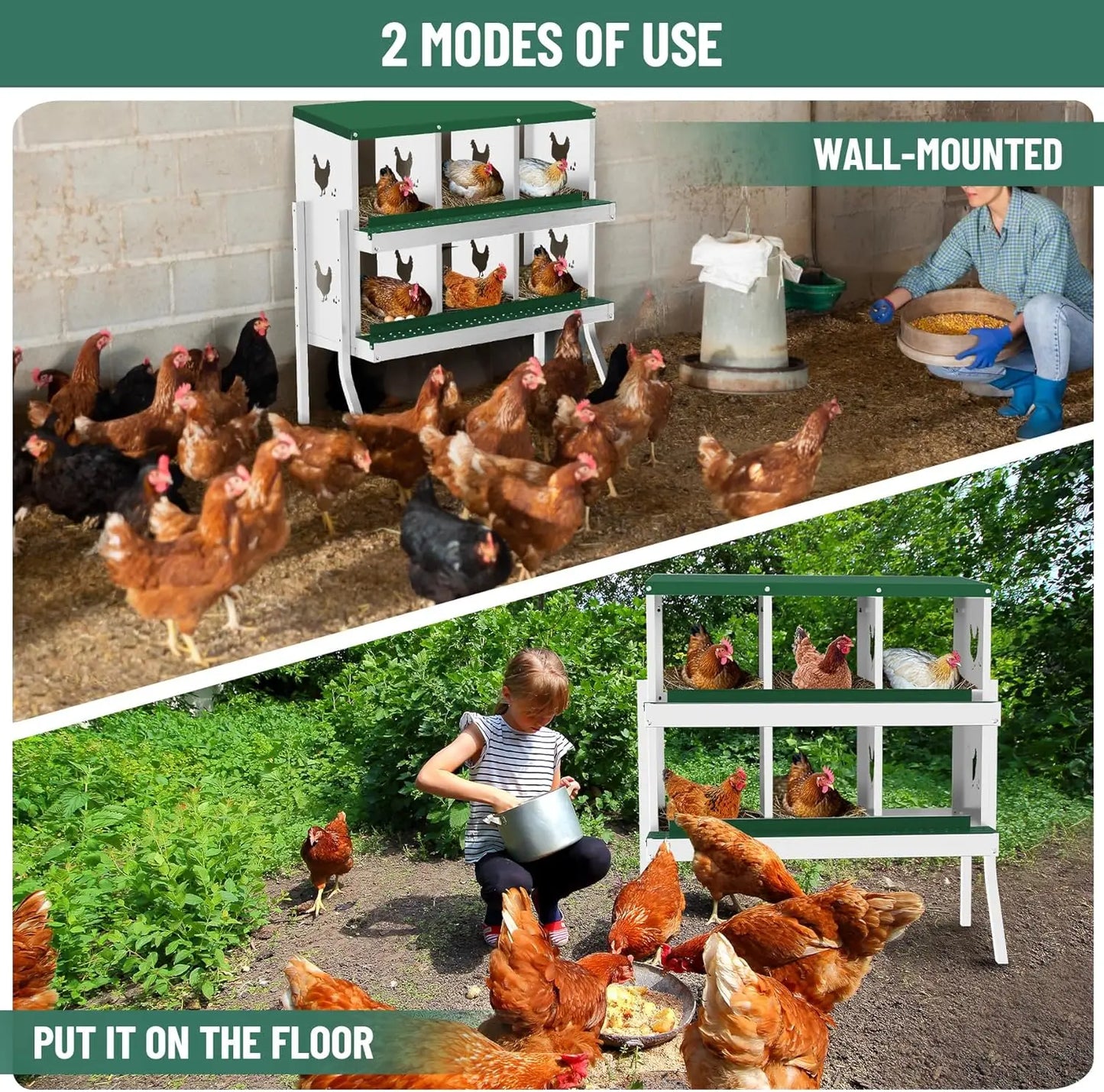 2 MODES OF USE

WALL-MOUNTED

PUT IT ON THE FLOOR