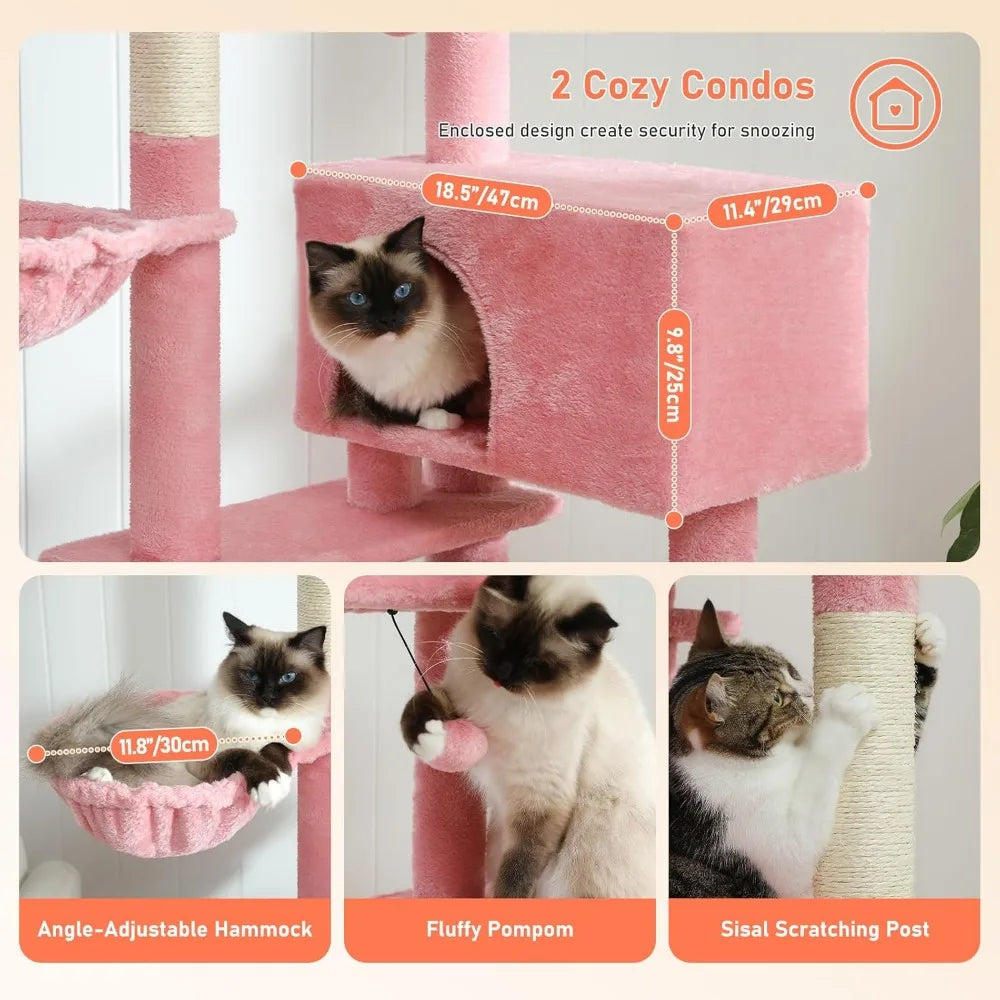 2 Cozy Condos

Enclosed design create security for snoozing

18.5"/47cm

11.4"/29cm

9.8"/25cm

11.8"/30cm

Angle-Adjustable Hammock

Fluffy Pompom

Sisal Scratching Post