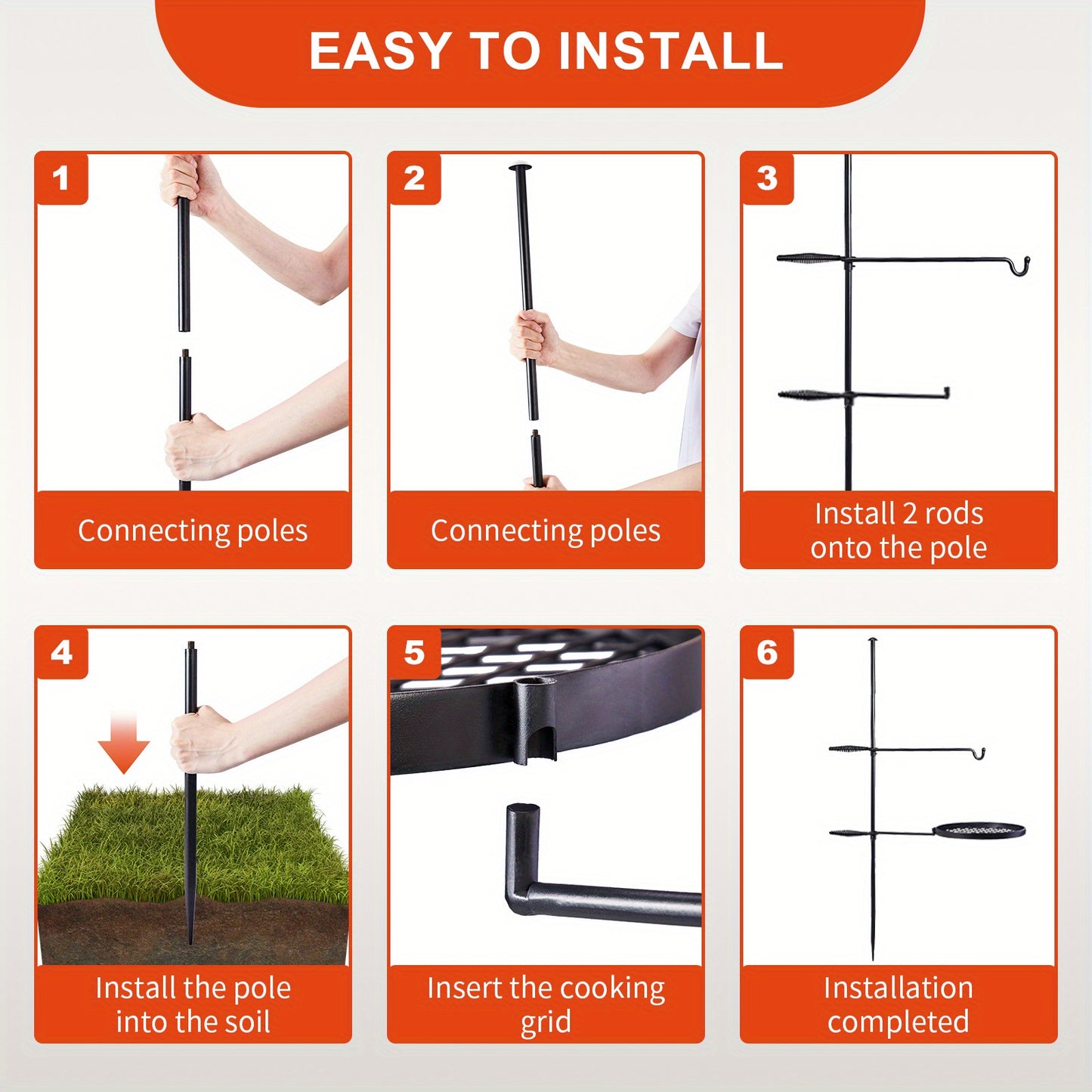 EASY TO INSTALL

1
Connecting poles

2
Connecting poles

3
Install 2 rods onto the pole

4
Install the pole into the soil

5
Insert the cooking grid

6
Installation completed